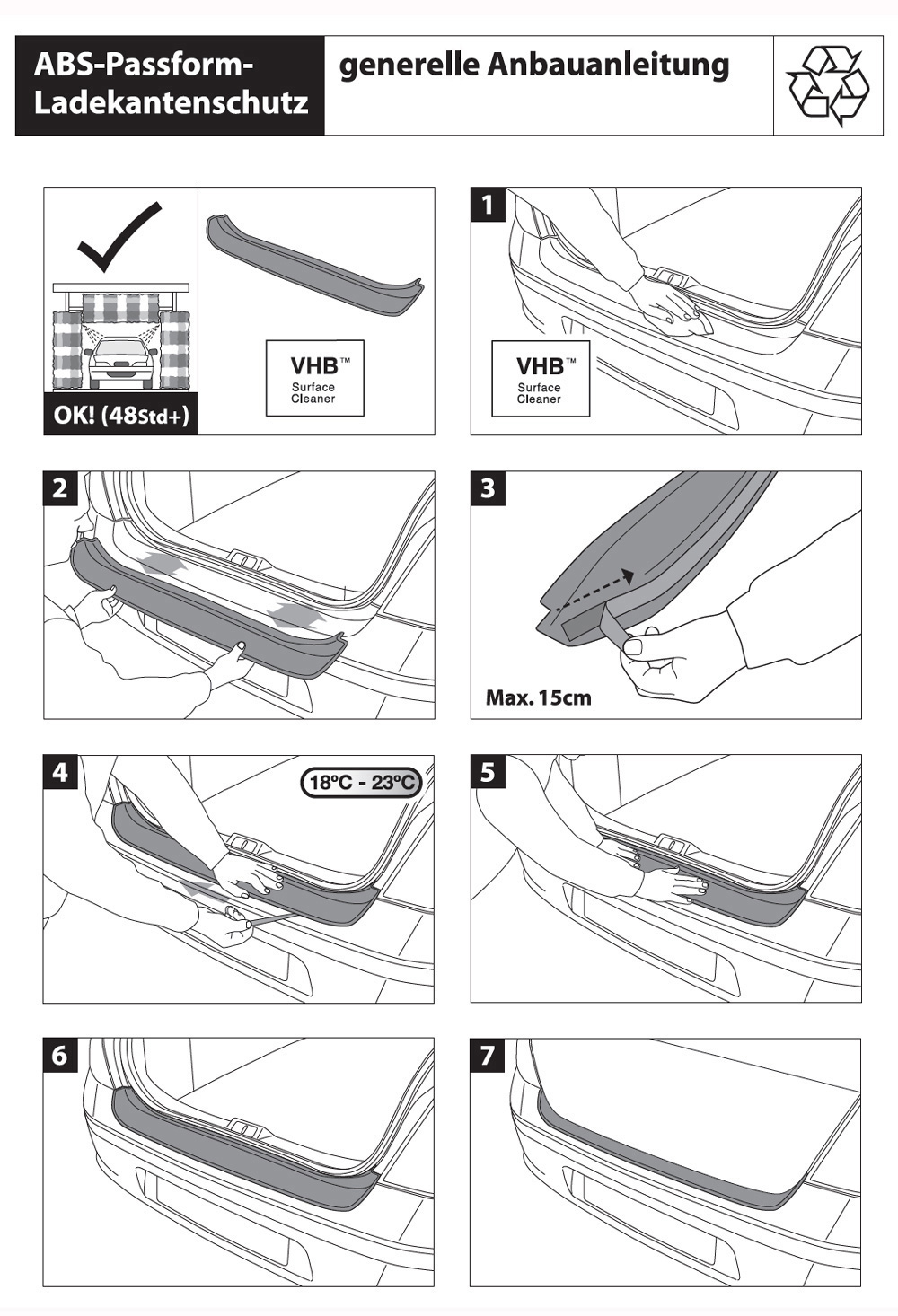 ABS-Passform-Ladekantenschutz

generelle Anbauanleitung

OK! (48Std+)

VHB™
Surface
Cleaner

1

VHB™
Surface
Cleaner

2

3

Max. 15cm

4

18°C - 23°C

5

6

7