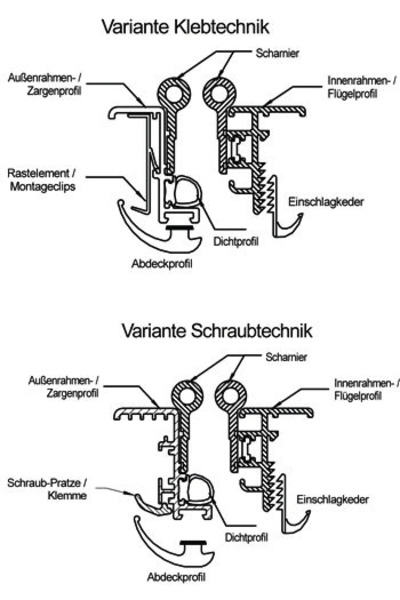 Variante Klebtechnik

Scharnier

Außenrahmen- / Zargenprofil

Innenrahmen- / Flügelprofil

Rastelement / Montageclips

Einschlagkeder

Dichtprofil

Abdeckprofil

Variante Schraubtechnik

Scharnier

Außenrahmen- / Zargenprofil

Innenrahmen- / Flügelprofil

Schraub-Pratze / Klemme

Einschlagkeder

Dichtprofil

Abdeckprofil