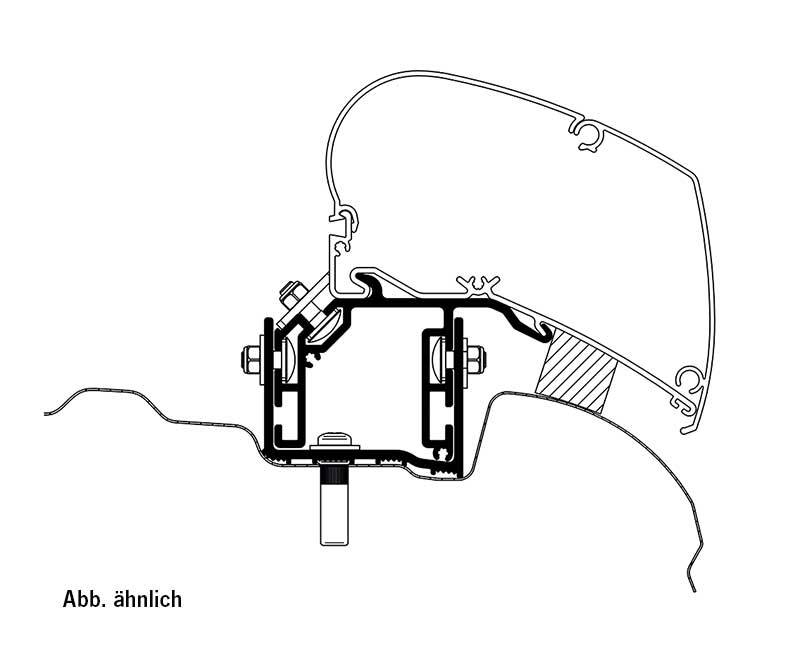 Abb. ähnlich