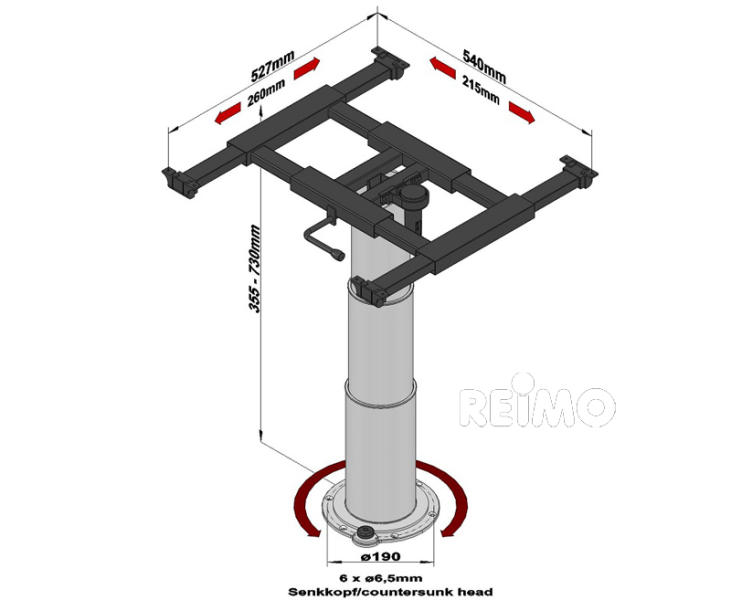 527mm
260mm
540mm
215mm
355 - 730mm
REIMO
ø190
6 x ø6,5mm
Senkkopf/countersunk head