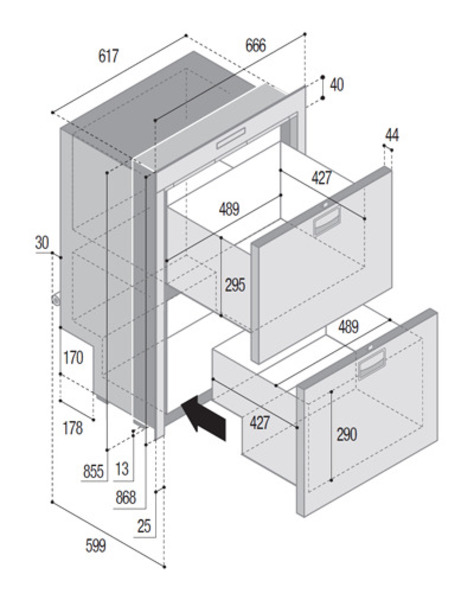 617
666
40
44
427
489
30
295
489
170
178
427
290
855
13
868
25
599