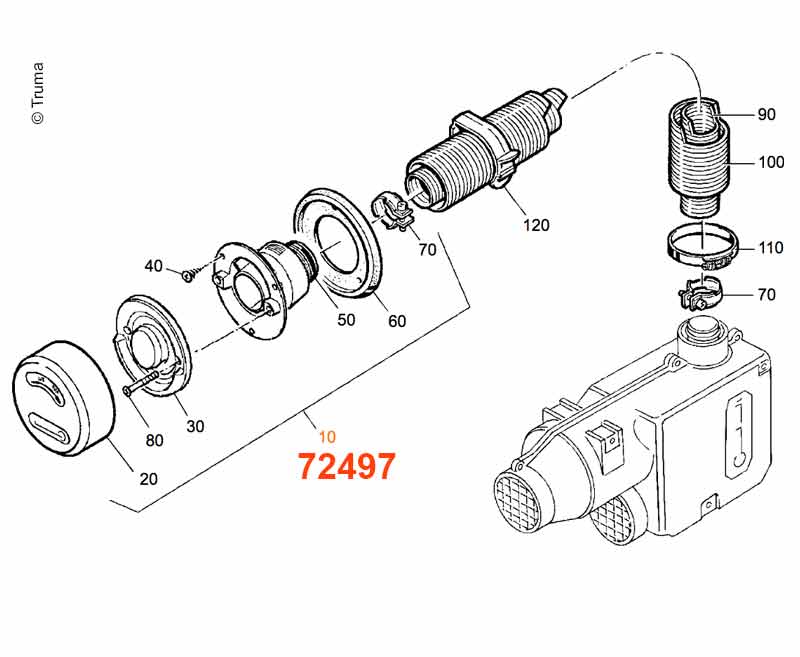 © Truma

90

100

120

110

70

70

40

50

60

80

30

20

10

72497