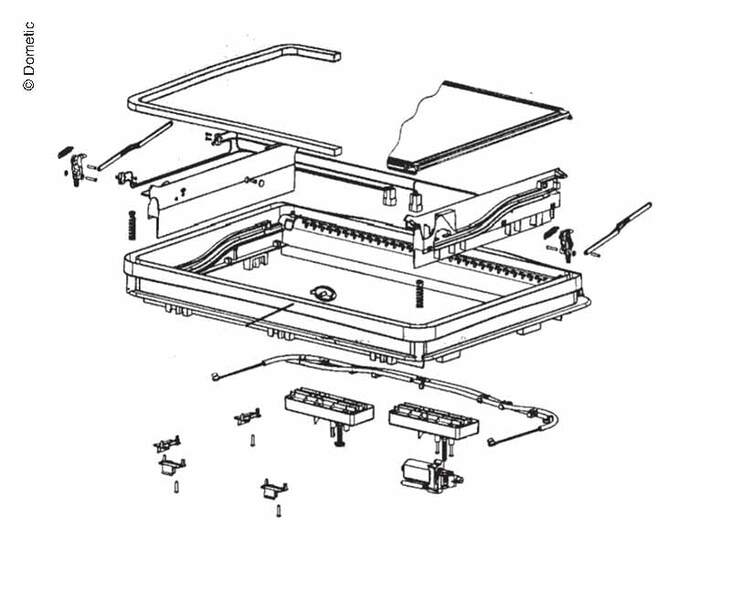 © Dometic