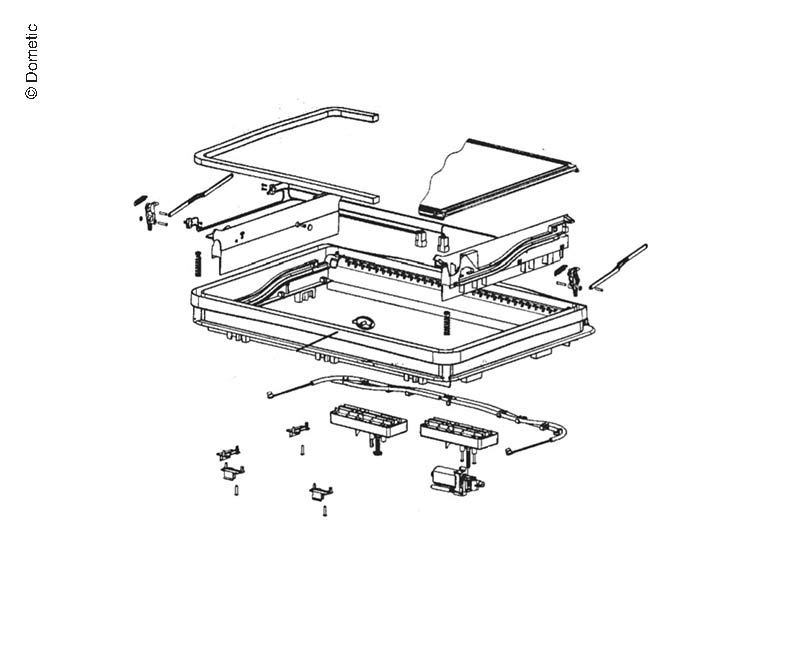 © Dometic