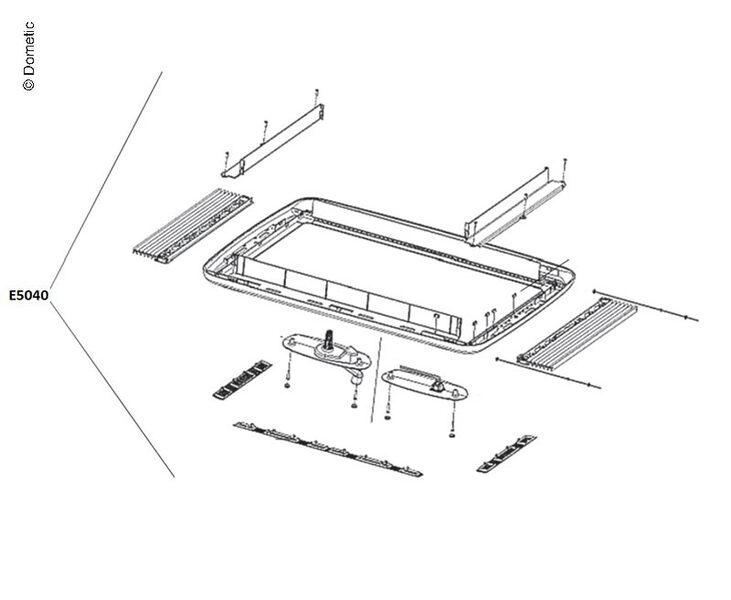 © Dometic

E5040