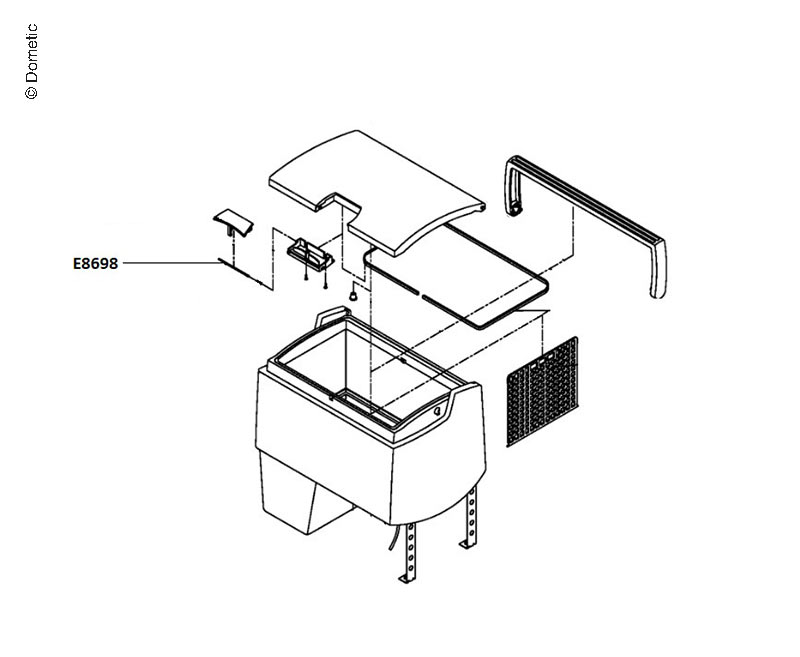 © Dometic

E8698